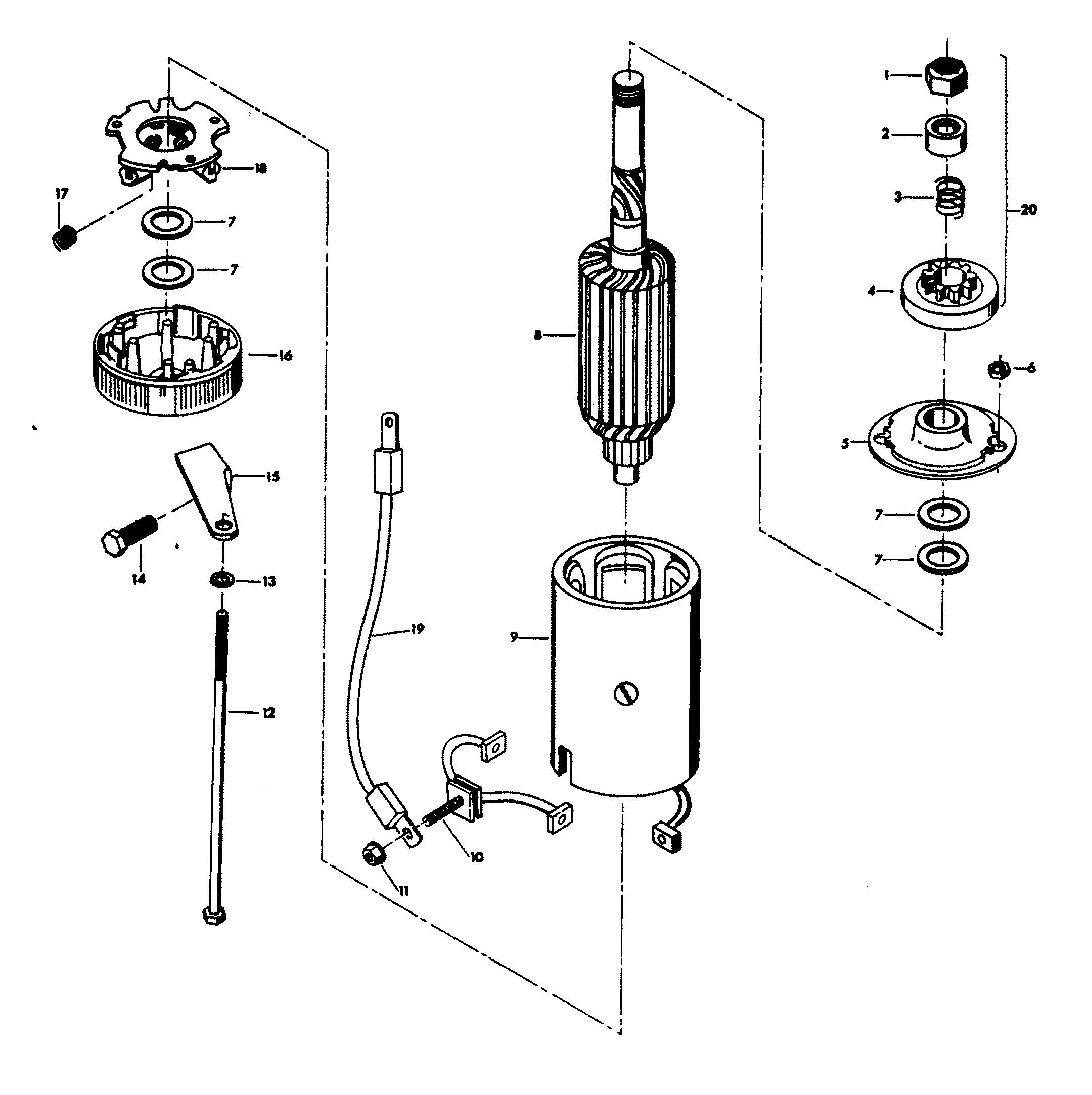 18
17
7
7
16
15
14
13
12
19
10
11
8
9
1
2
3
20
4
6
5
7
7