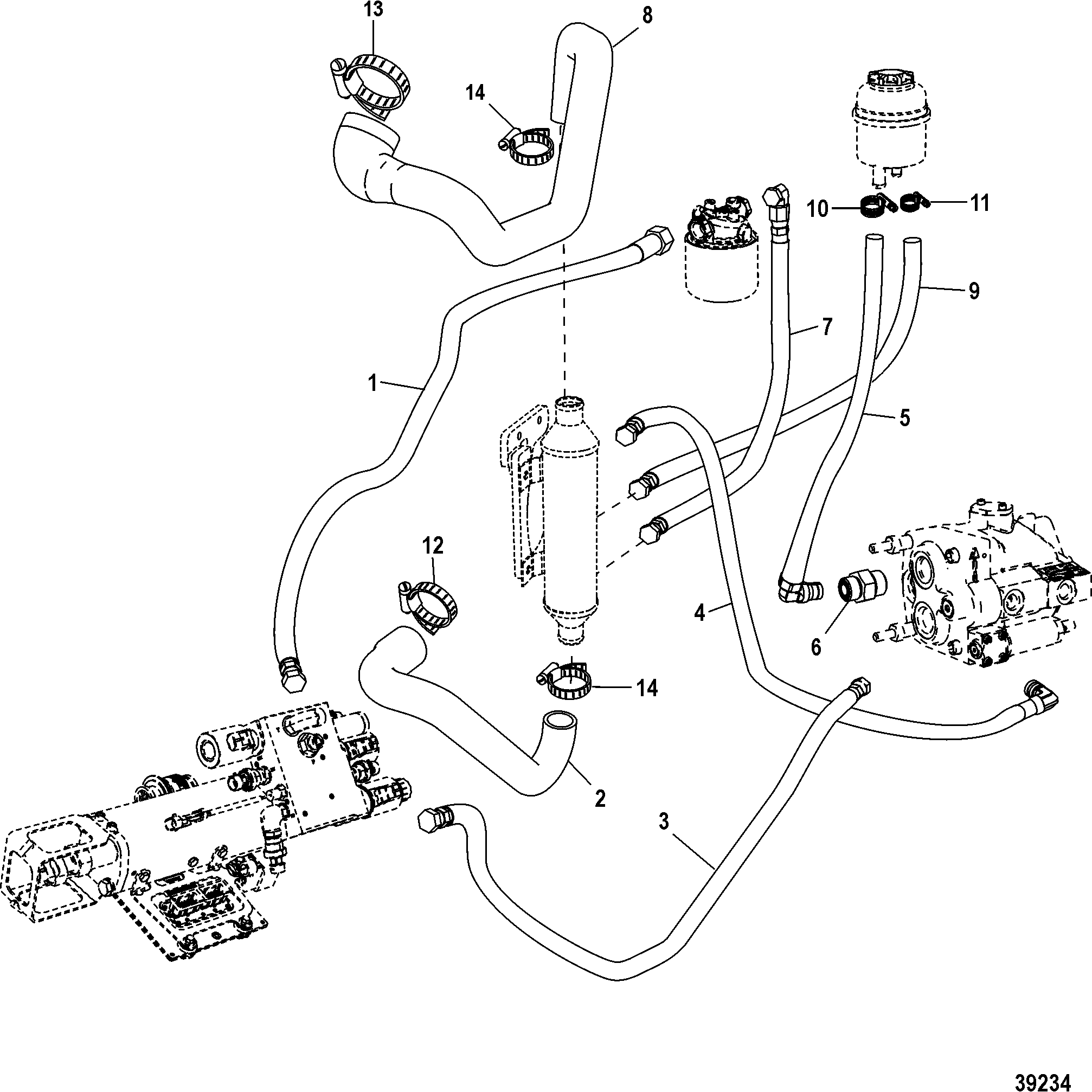 13
8
14
10
11
9
7
1
5
12
4
6
14
2
3
39234