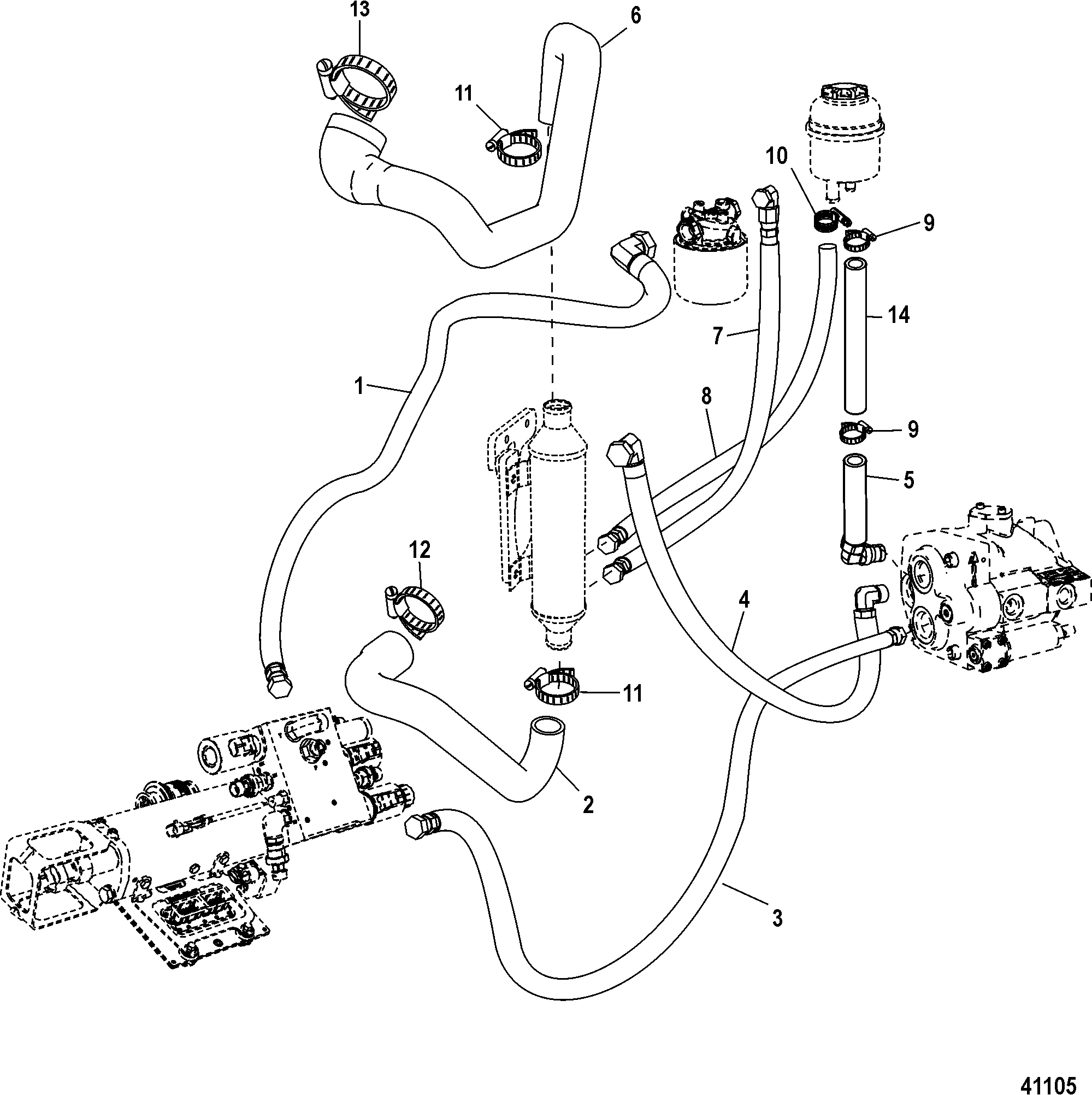 13
6
11
10
9
14
7
1
8
9
5
12
4
11
2
3
41105