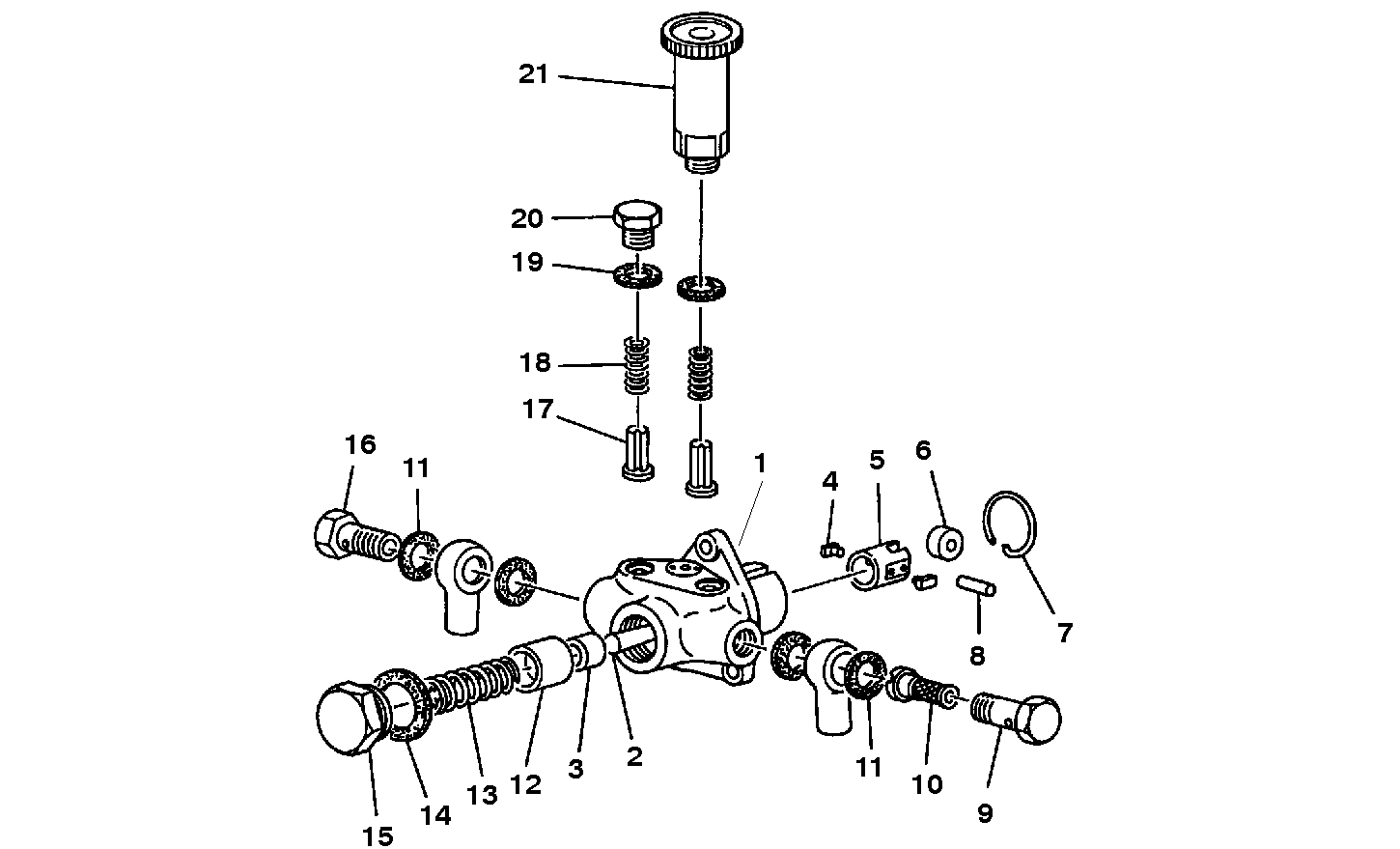 21
20
19
18
17
16
11
1
4
5
6
7
8
15
14
13
12
3
2
11
10
9