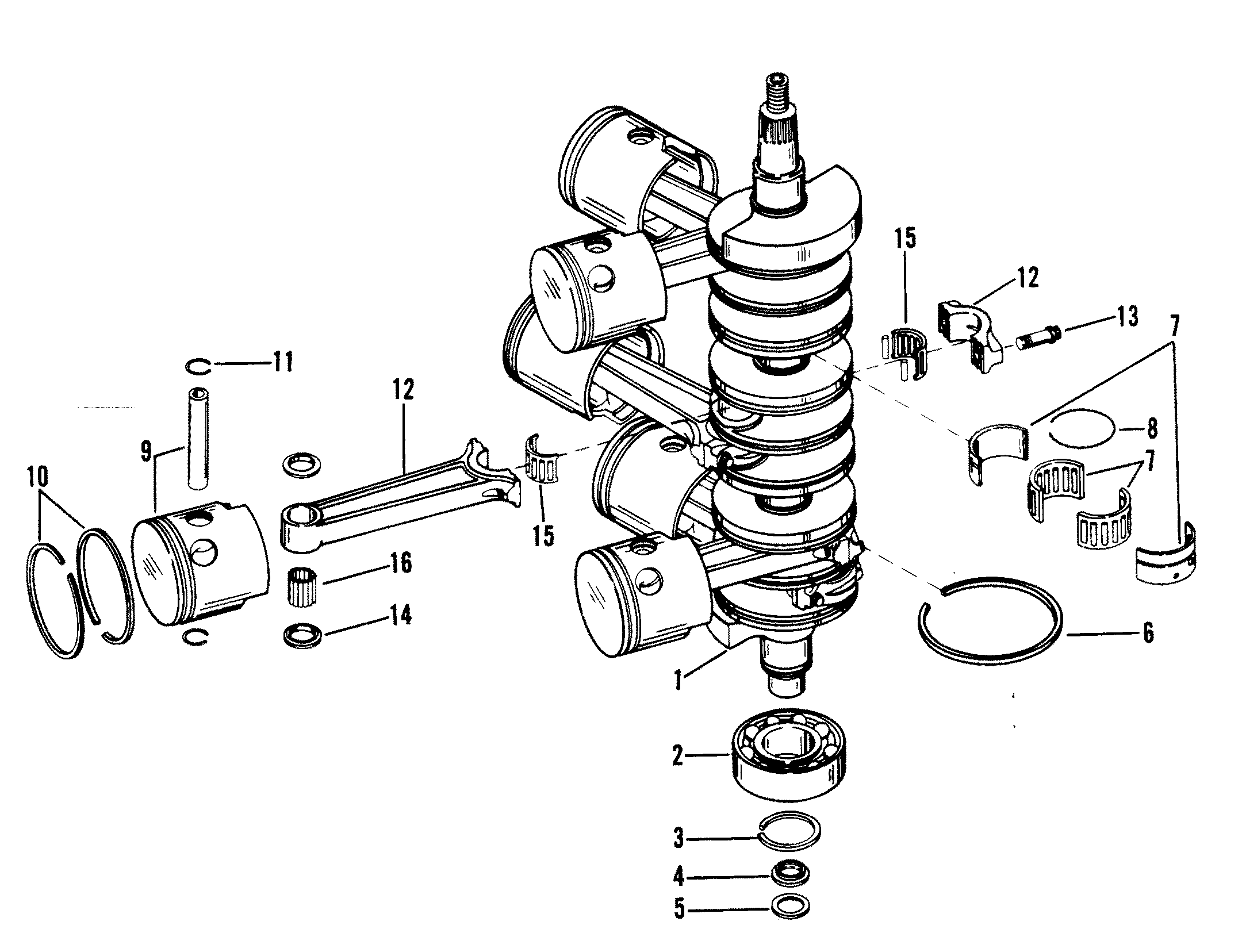 15
12
13
7
11
12
8
9
7
10
15
16
14
6
1
2
3
4
5