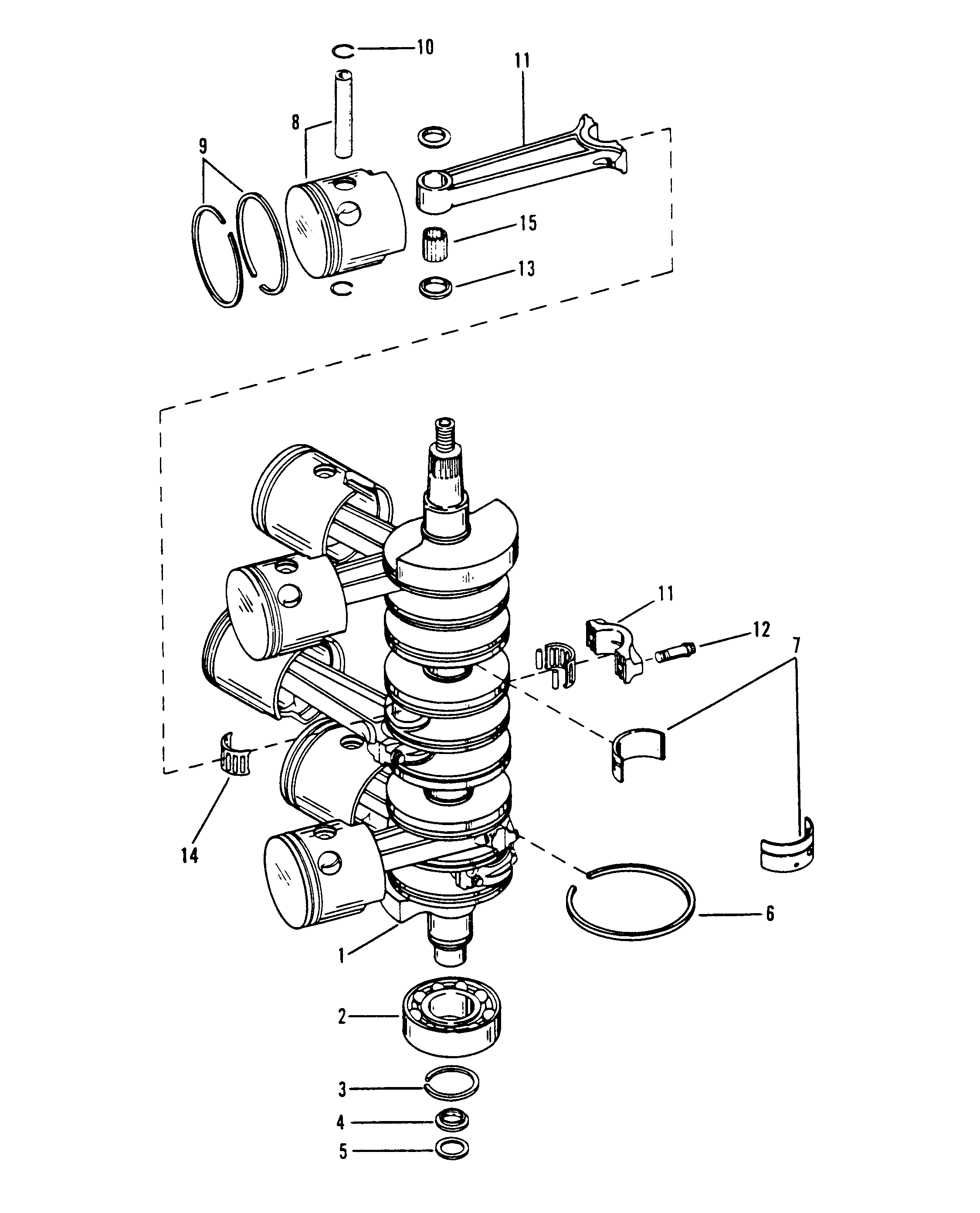 10
11
8
9
15
13
11
12
7
14
6
1
2
3
4
5