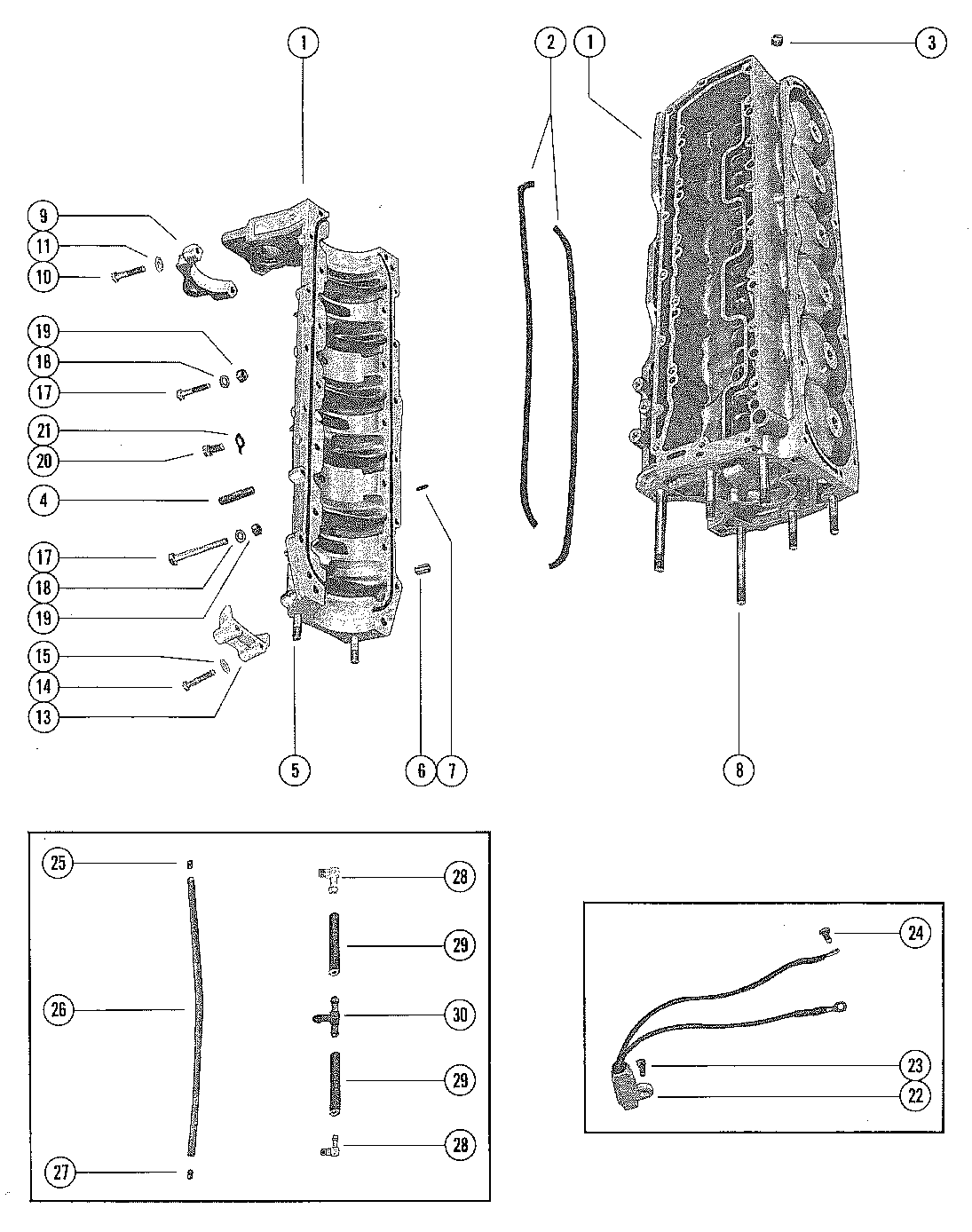 1
2
1
3
9
11
10
19
18
17
21
20
4
17
18
19
15
14
13
5
6
7
8
25
26
27
28
29
30
29
28
24
23
22