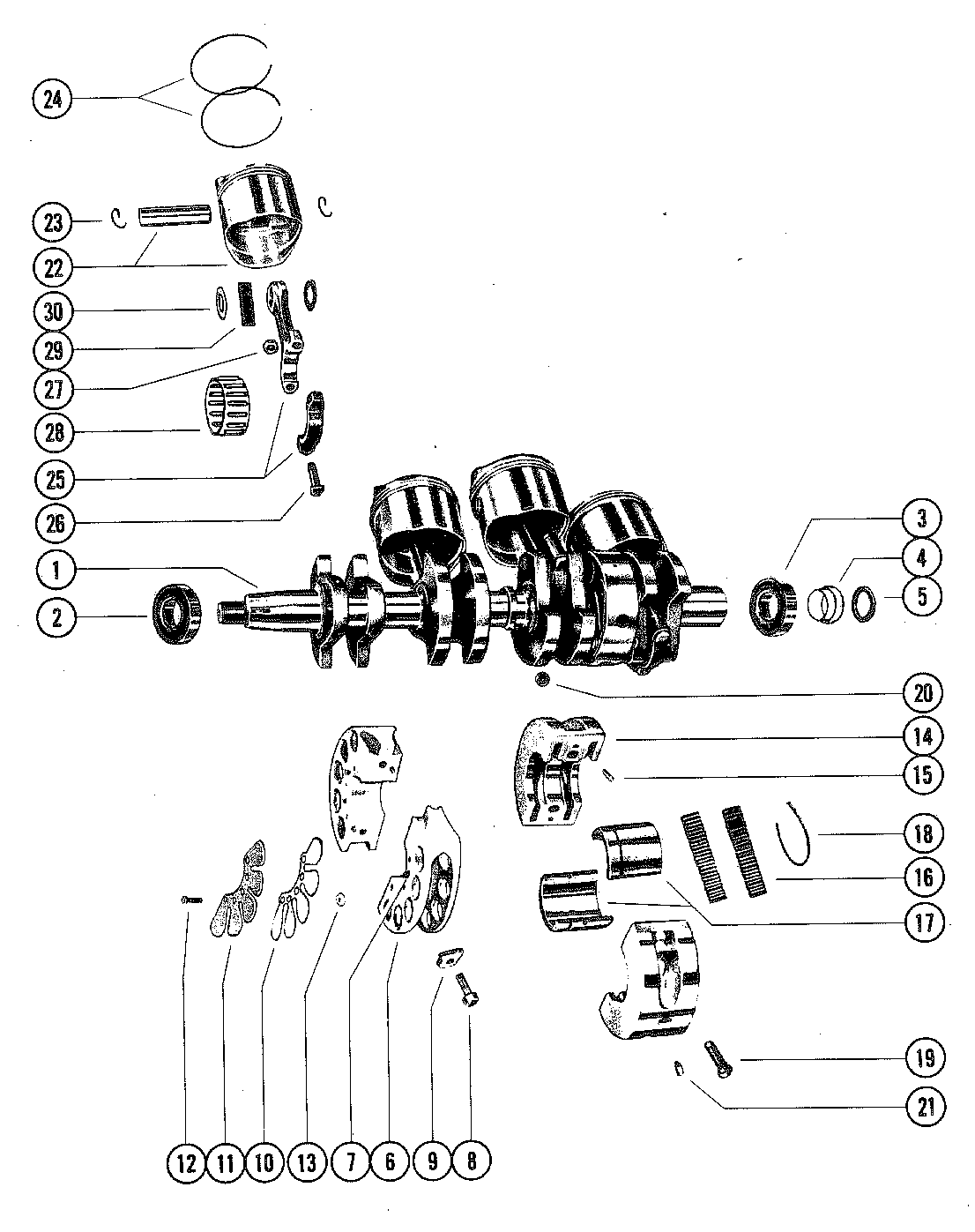 24
23
22
30
29
27
28
25
26
1
2
3
4
5
20
14
15
18
16
17
19
21
12
11
10
13
7
6
9
8