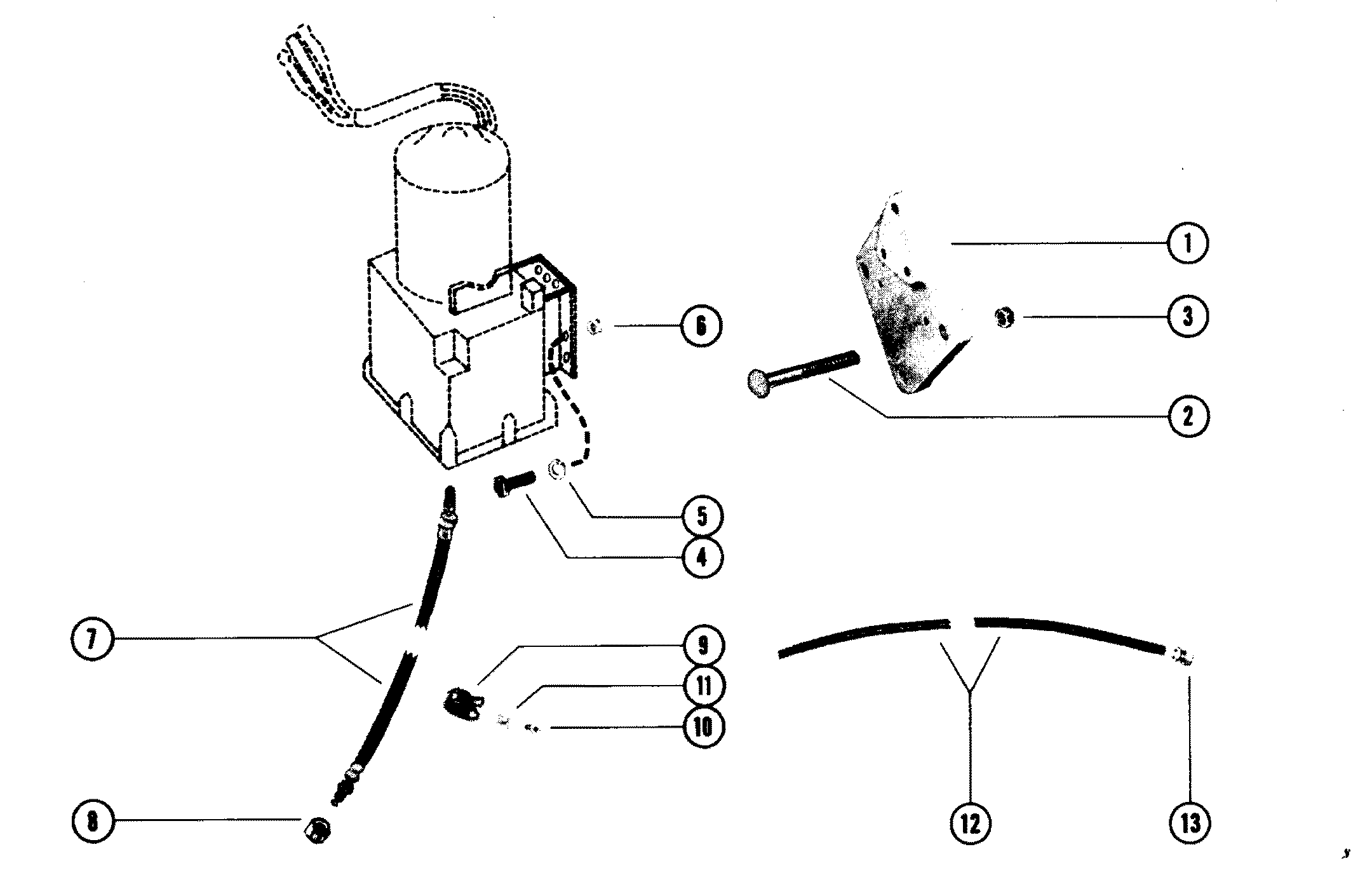 1
3
6
2
5
4
7
9
11
10
8
12
13