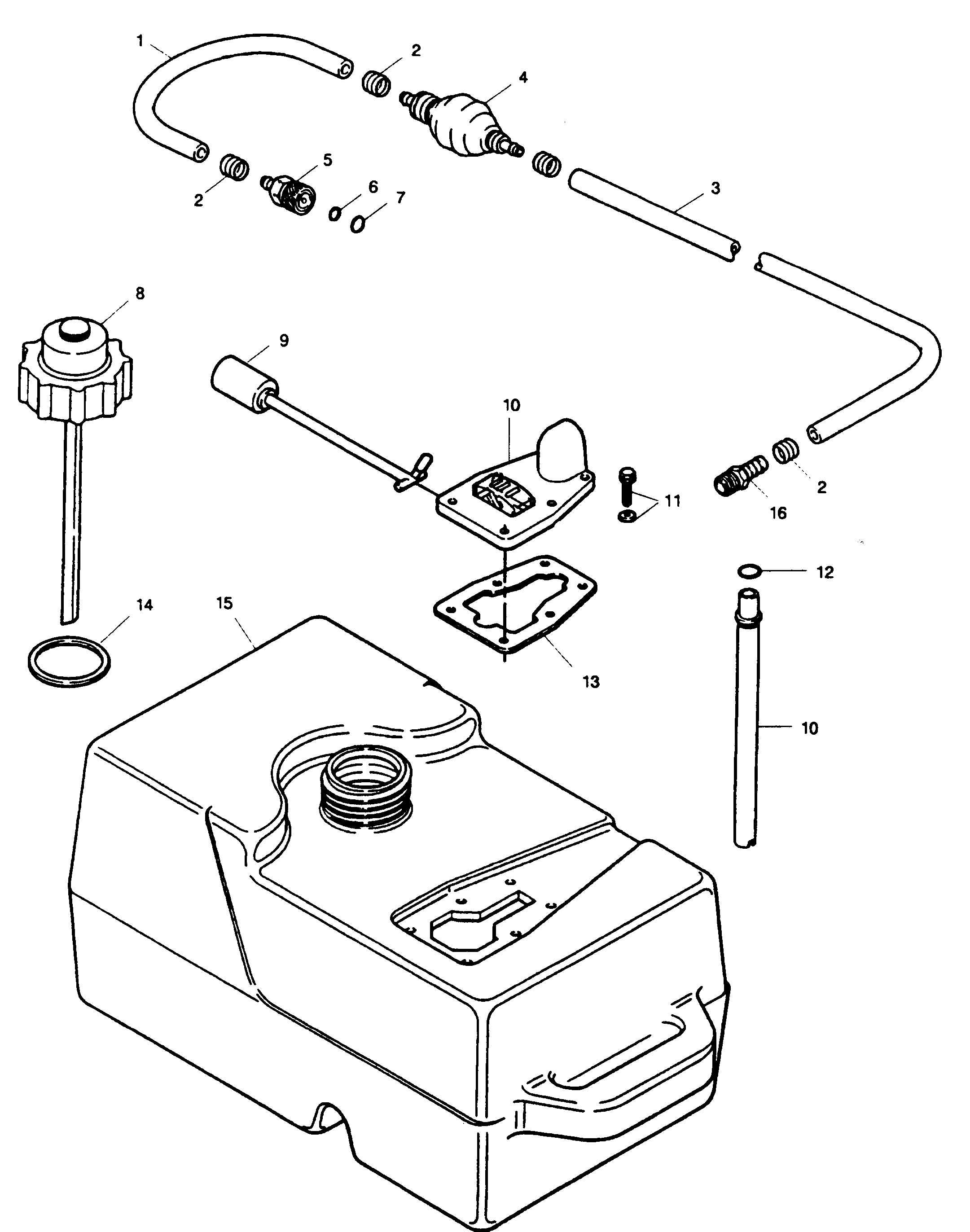 1
2
4
5
2
6
7
3
8
9
10
11
16
2
12
14
15
13
10